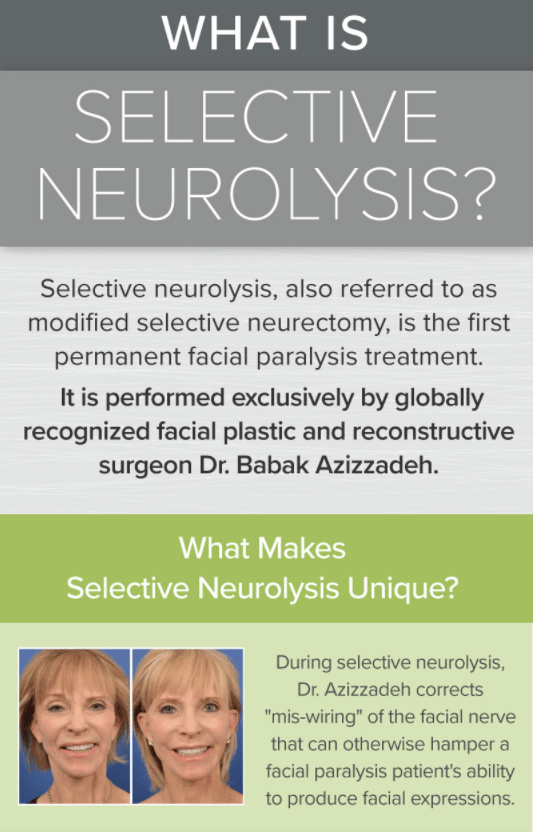 WHAT IS

SELECTIVE NEUROLYSIS?

Selective neurolysis, also referred to as modified selective neurectomy, is the first permanent facial paralysis treatment.

It is performed exclusively by globally recognized facial plastic and reconstructive surgeon Dr. Babak Azizzadeh.

What Makes Selective Neurolysis Unique?

During selective neurolysis, Dr. Azizzadeh corrects "mis-wiring" of the facial nerve that can otherwise hamper a facial paralysis patient's ability to produce facial expressions.